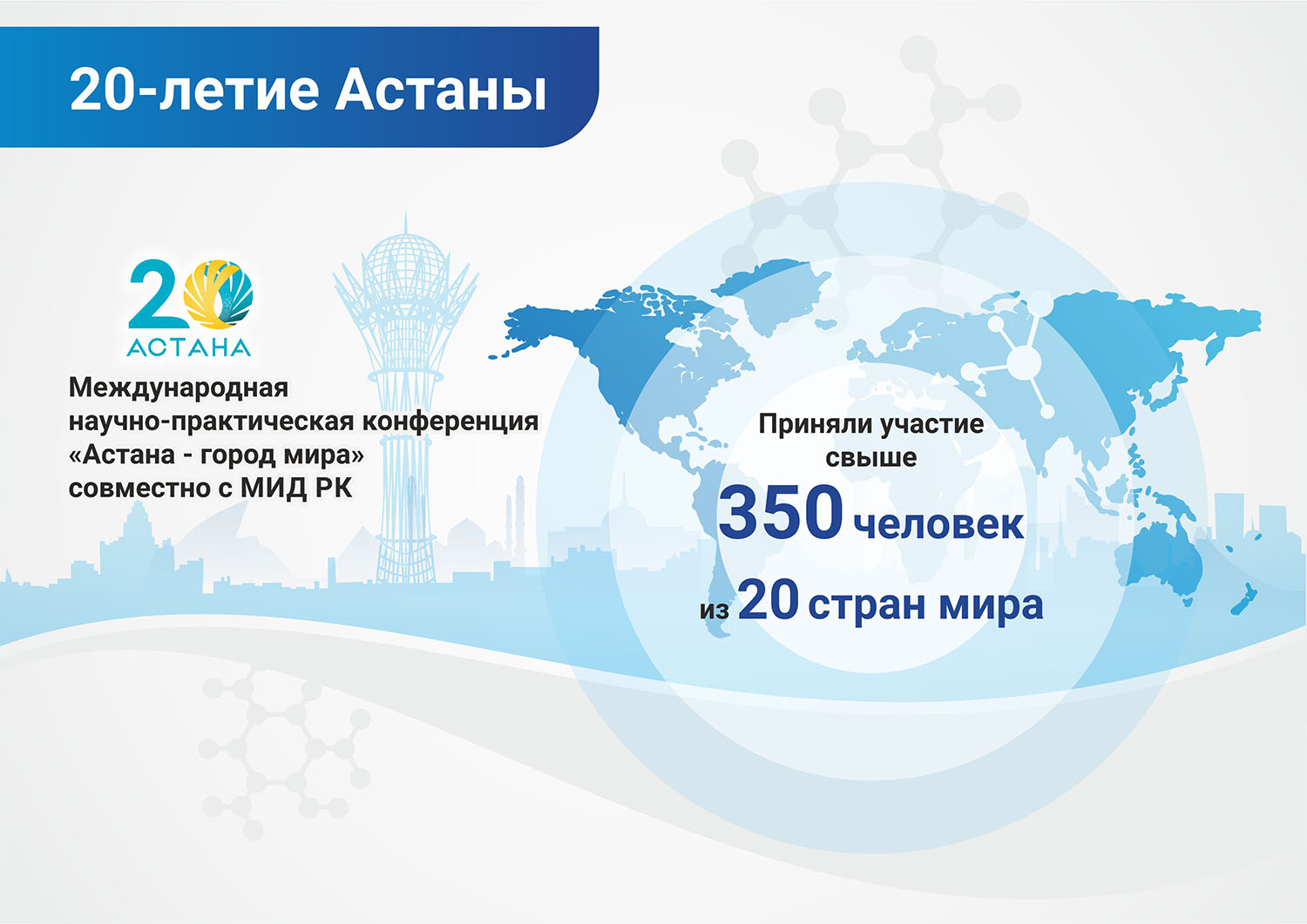 20-летие Астаны

20
АСТАНА

Международная научно-практическая конференция «Астана - город мира» совместно с МИД РК

Приняли участие свыше
350 человек
из 20 стран мира