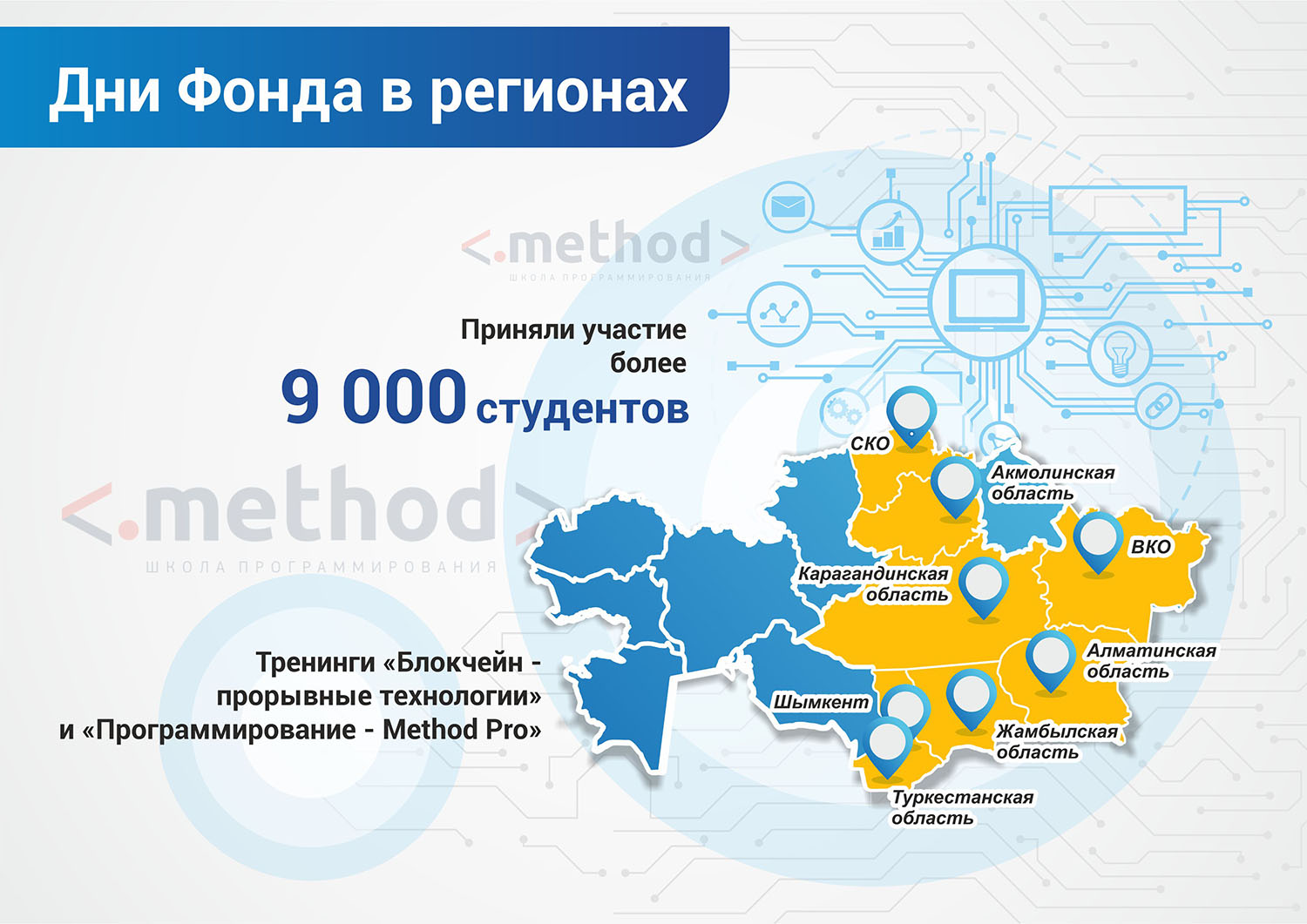 Дни Фонда в регионах

<.method>
ШКОЛА ПРОГРАММИРОВАНИЯ

Приняли участие более
9 000 студентов

<.method>
ШКОЛА ПРОГРАММИРОВАНИЯ

Тренинги «Блокчейн - прорывные технологии» и «Программирование - Method Pro»

СКО
Акмолинская область
ВКО
Карагандинская область
Алматинская область
Шымкент
Жамбылская область
Туркестанская область