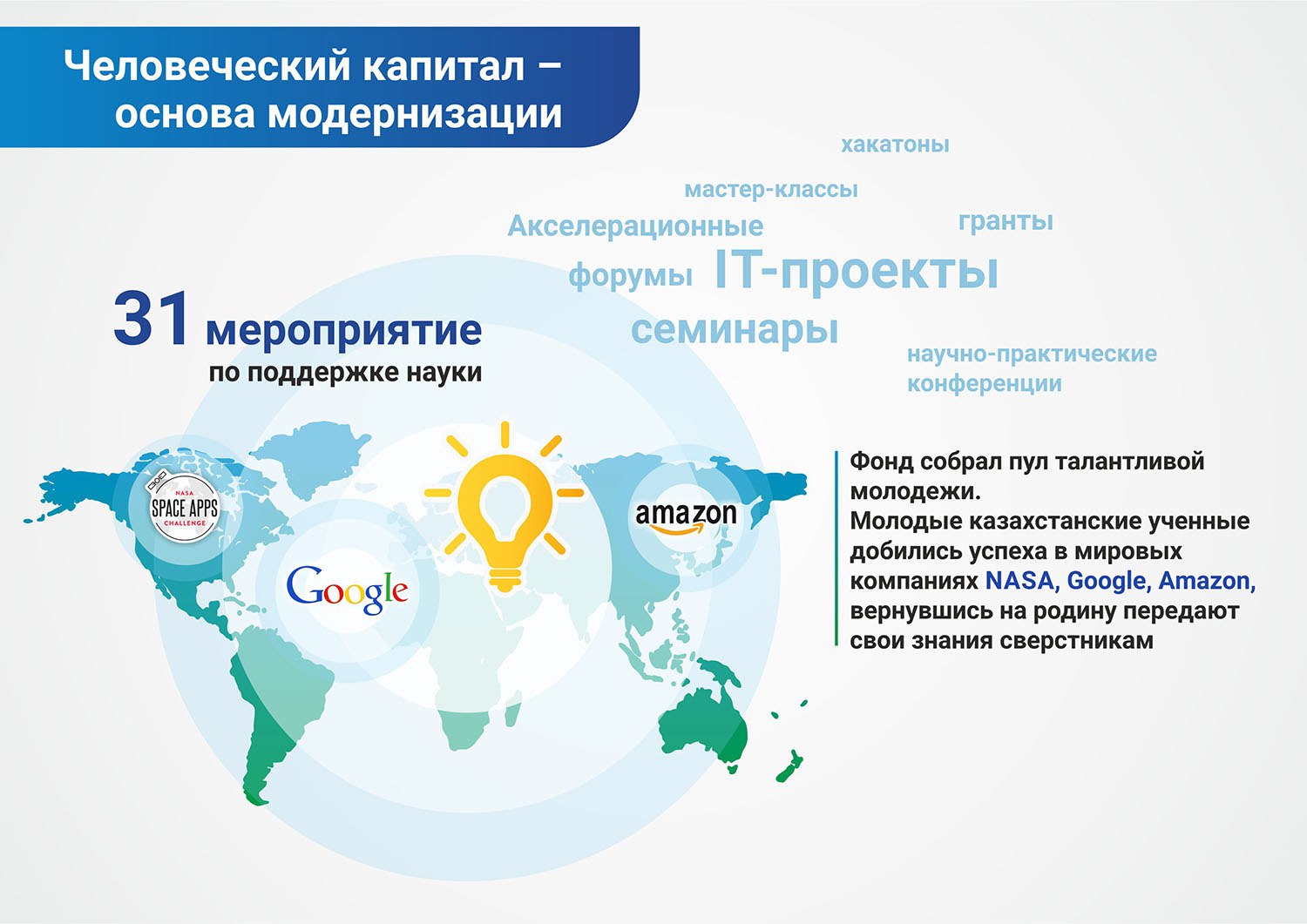 Человеческий капитал – основа модернизации

хакатоны

мастер-классы

Акселерационные

гранты

форумы

IT-проекты

семинары

научно-практические конференции

31 мероприятие
по поддержке науки

NASA
SPACE APPS
CHALLENGE

Google

amazon

Фонд собрал пул талантливой молодежи.
Молодые казахстанские ученные добились успеха в мировых компаниях NASA, Google, Amazon, вернувшись на родину передают свои знания сверстникам