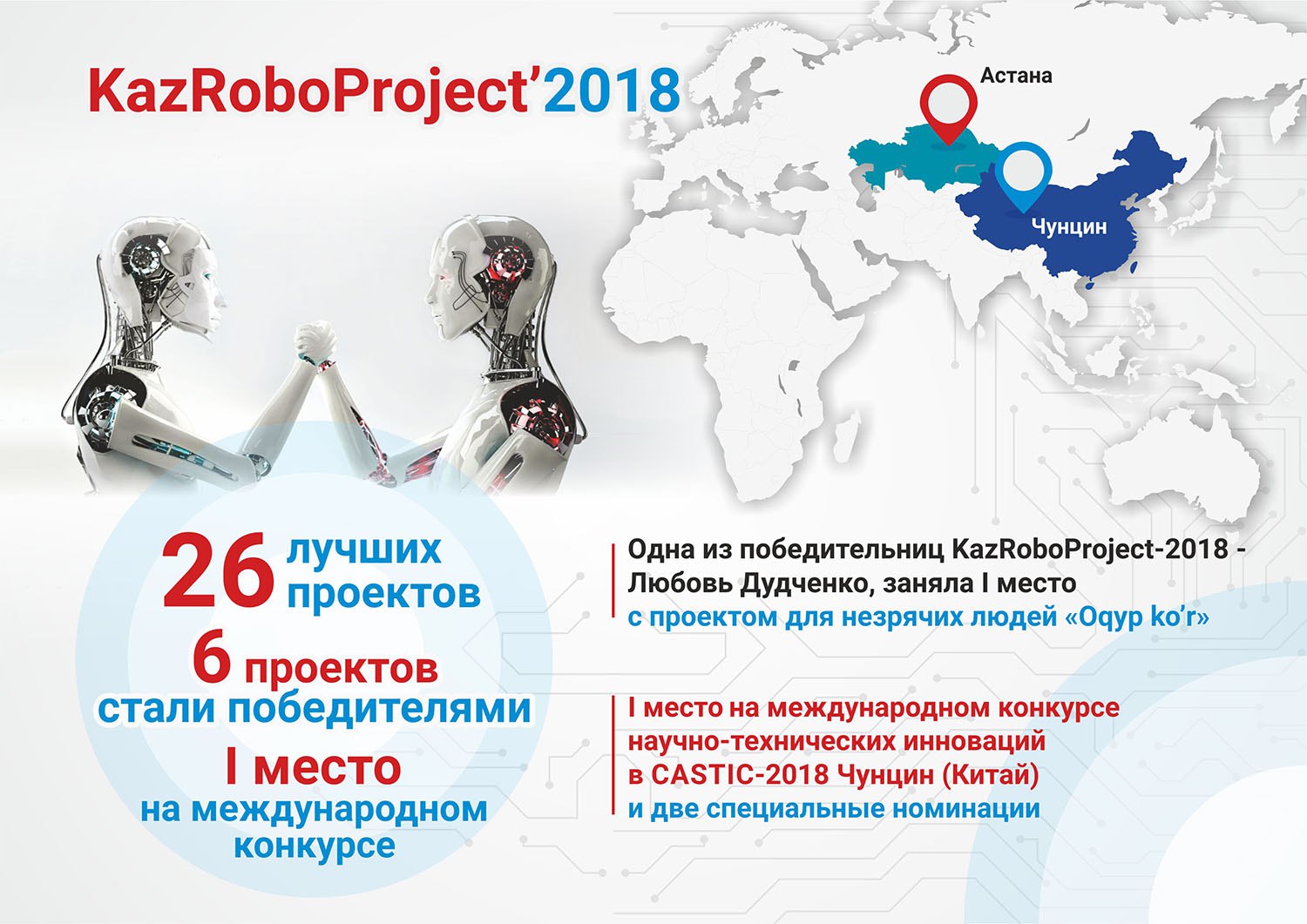 KazRoboProject'2018

Астана

Чунцин

26 лучших проектов

6 проектов стали победителями

I место на международном конкурсе

Одна из победительниц KazRoboProject-2018 - Любовь Дудченко, заняла I место с проектом для незрячих людей «Oqyp ko'r»

I место на международном конкурсе научно-технических инноваций в CASTIC-2018 Чунцин (Китай) и две специальные номинации