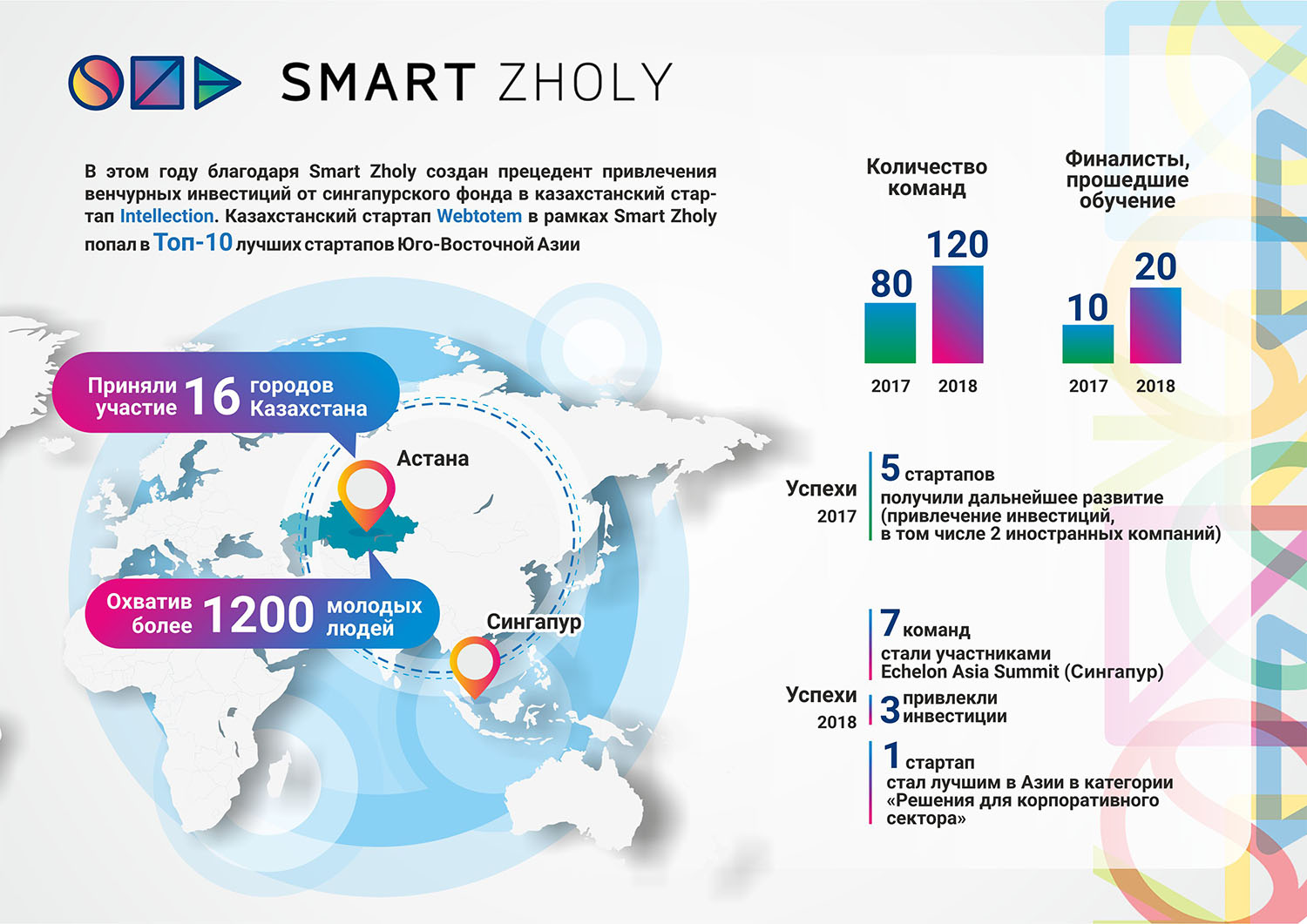 SMART ZHOLY

В этом году благодаря Smart Zholy создан прецедент привлечения венчурных инвестиций от сингапурского фонда в казахстанский стартап Intellection. Казахстанский стартап Webtotem в рамках Smart Zholy попал в Топ-10 лучших стартапов Юго-Восточной Азии

Приняли участие 16 городов Казахстана

Астана

Охватив более 1200 молодых людей

Сингапур

Количество команд

80
120
2017 2018

Финалисты, прошедшие обучение

10
20
2017 2018

Успехи 2017

5 стартапов получили дальнейшее развитие (привлечение инвестиций, в том числе 2 иностранных компаний)

Успехи 2018

7 команд стали участниками Echelon Asia Summit (Сингапур)

3 привлекли инвестиции

1 стартап стал лучшим в Азии в категории «Решения для корпоративного сектора»