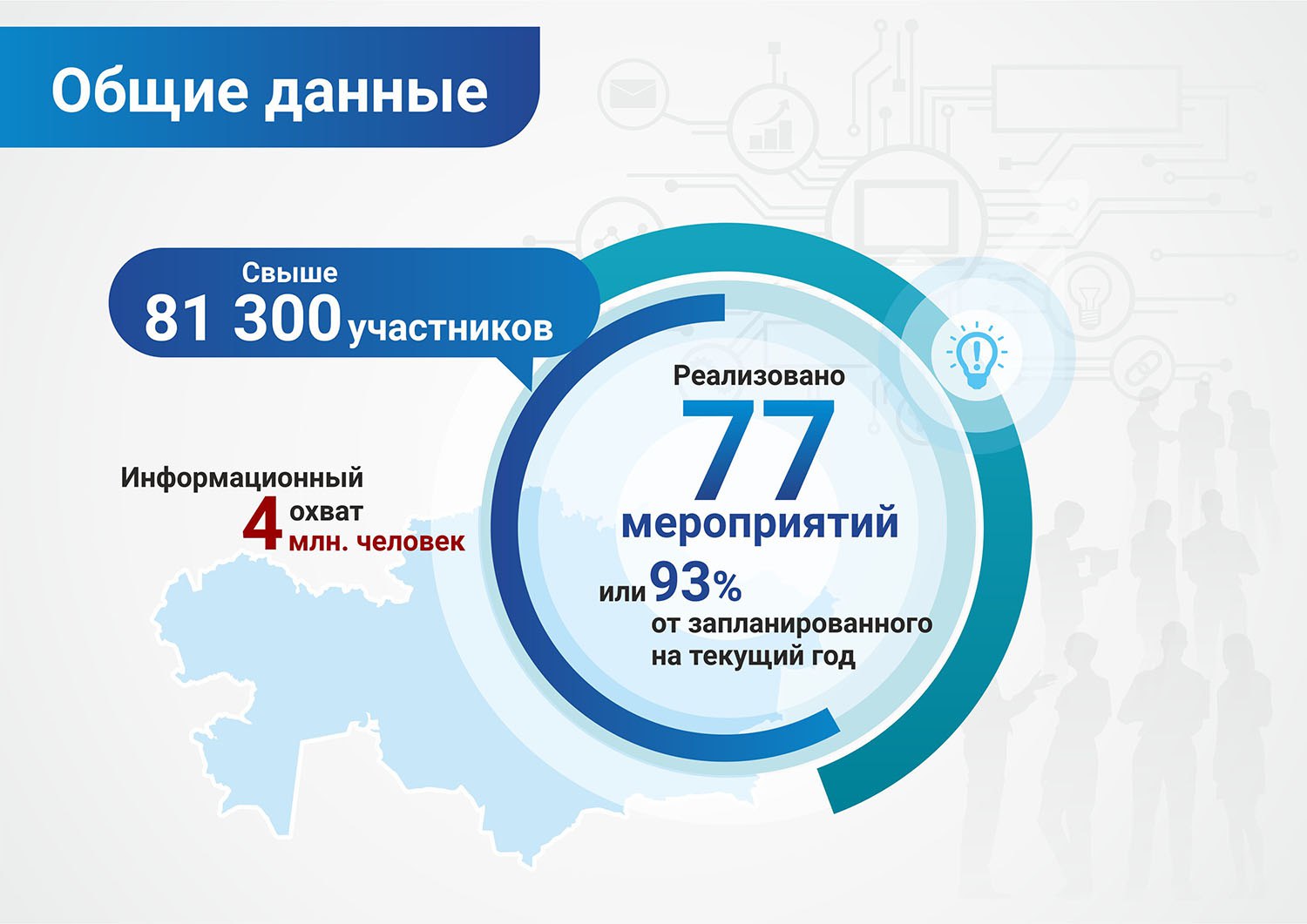 Общие данные

Свыше
81 300 участников

Информационный
охват
4 млн. человек

Реализовано
77
мероприятий
или 93%
от запланированного
на текущий год